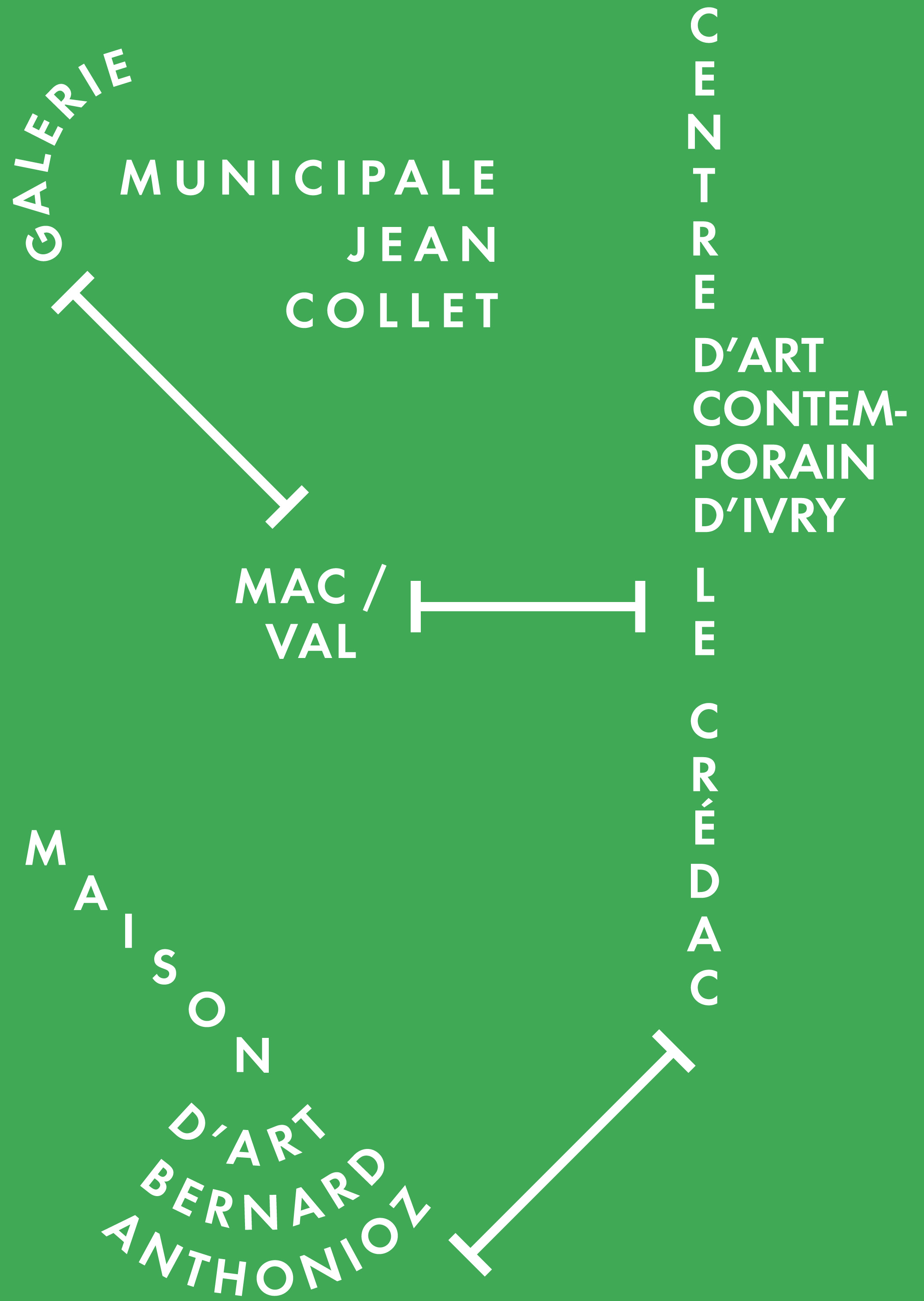 GALERIE
MUNICIPALE
JEAN
COLLET

CENTRE
D'ART
CONTEMPORAIN
D'IVRY

MAC / VAL

LE CRÉDAC

MAISON
D'ART
BERNARD
ANTHONIOZ